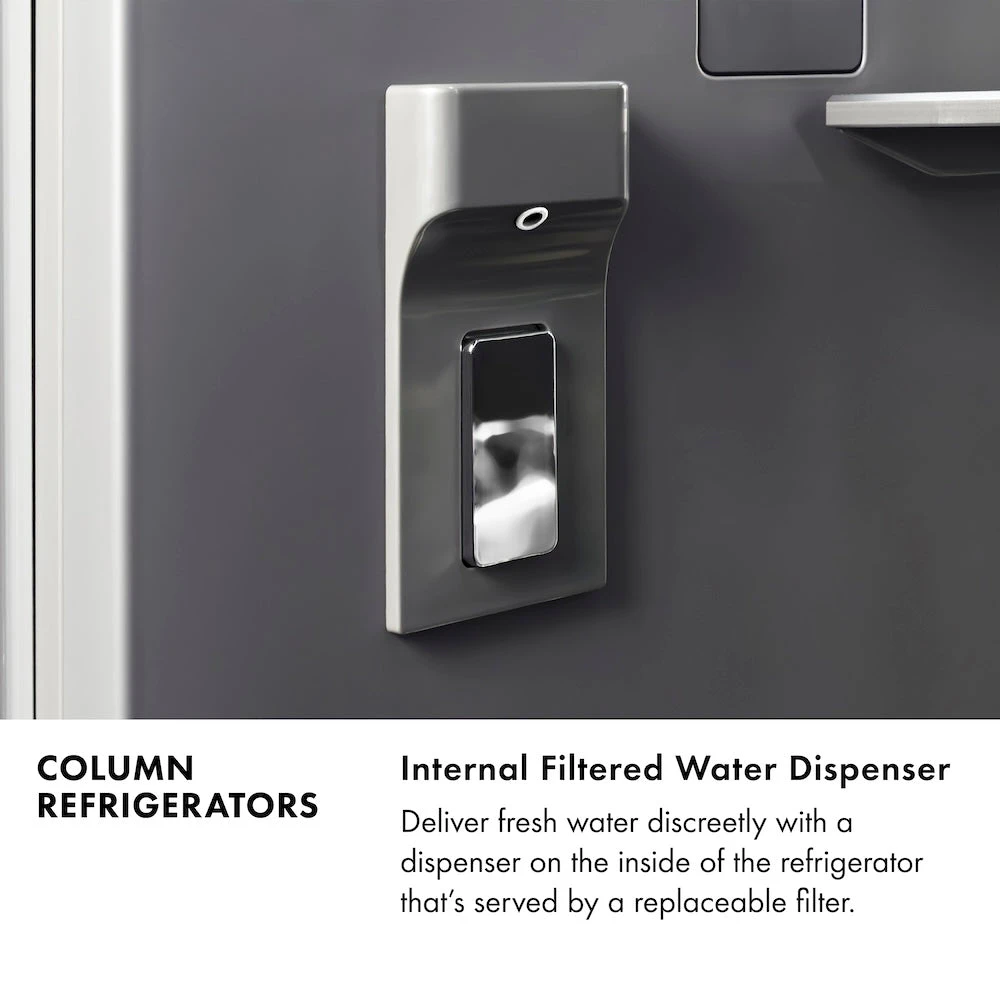 COLUMN REFRIGERATORS

Internal Filtered Water Dispenser

Deliver fresh water discreetly with a dispenser on the inside of the refrigerator that's served by a replaceable filter.